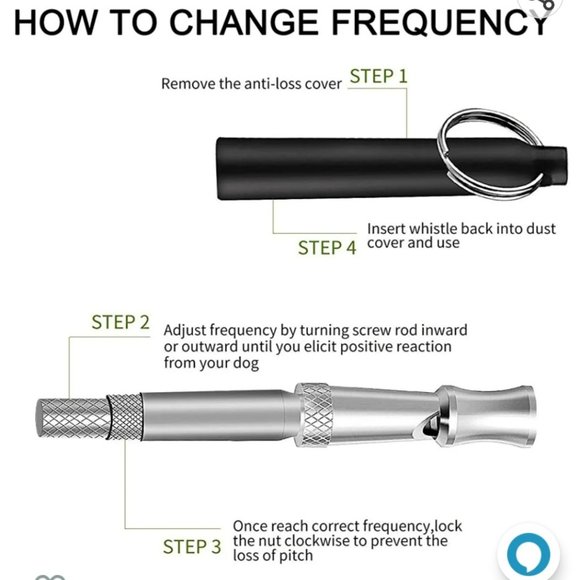 HOW TO CHANGE FREQUENCY

Remove the anti-loss cover STEP 1

STEP 4 Insert whistle back into dust cover and use

STEP 2 Adjust frequency by turning screw rod inward or outward until you elicit positive reaction from your dog

STEP 3 Once reach correct frequency,lock the nut clockwise to prevent the loss of pitch